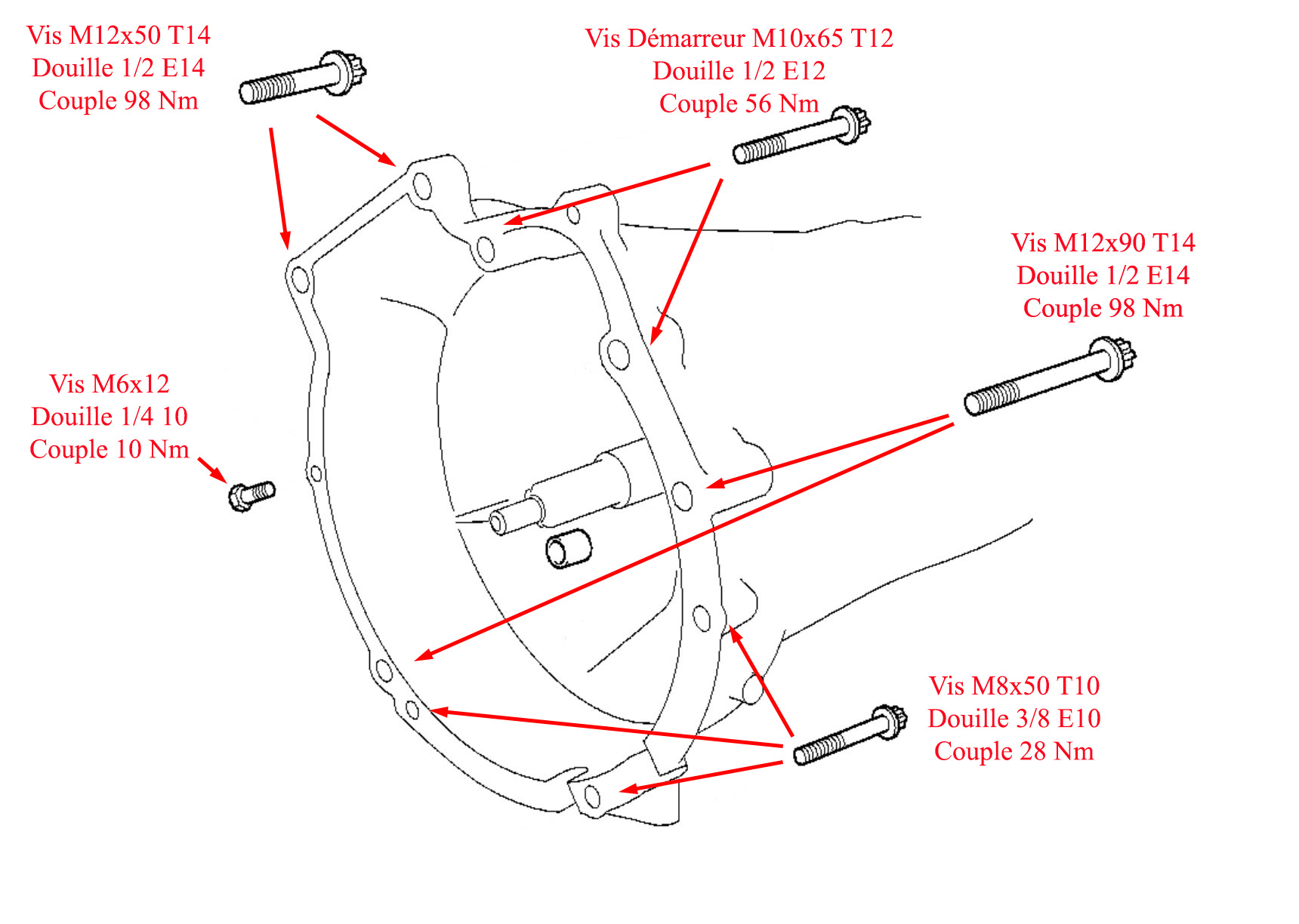 Vis M12x50 T14
Douille 1/2 E14
Couple 98 Nm

Vis Démarreur M10x65 T12
Douille 1/2 E12
Couple 56 Nm

Vis M12x90 T14
Douille 1/2 E14
Couple 98 Nm

Vis M6x12
Douille 1/4 10
Couple 10 Nm

Vis M8x50 T10
Douille 3/8 E10
Couple 28 Nm